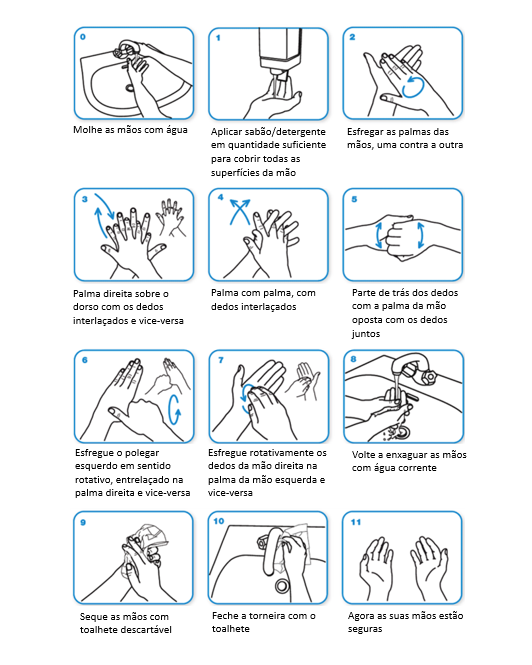 0

Molhe as mãos com água

1

Aplicar sabão/detergente em quantidade suficiente para cobrir todas as superfícies da mão

2

Esfregar as palmas das mãos, uma contra a outra

3

Palma direita sobre o dorso com os dedos interlaçados e vice-versa

4

Palma com palma, com dedos interlaçados

5

Parte de trás dos dedos com a palma da mão oposta com os dedos juntos

6

Esfregue o polegar esquerdo em sentido rotativo, entrelaçado na palma direita e vice-versa

7

Esfregue rotativamente os dedos da mão direita na palma da mão esquerda e vice-versa

8

Volte a enxaguar as mãos com água corrente

9

Seque as mãos com toalhete descartável

10

Feche a torneira com o toalhete

11

Agora as suas mãos estão seguras